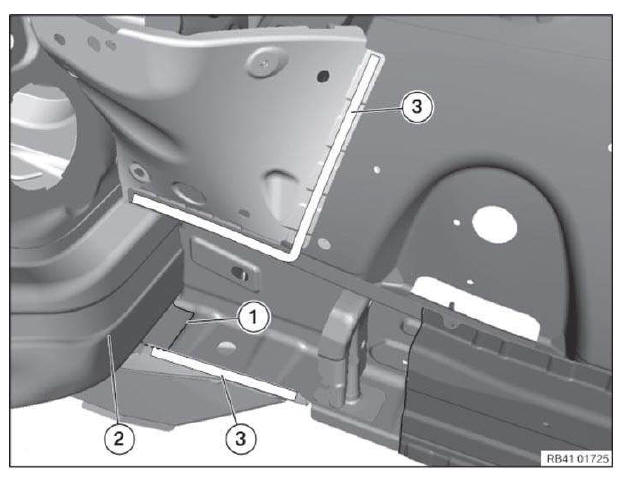 3
1
2
3
RB41 01725