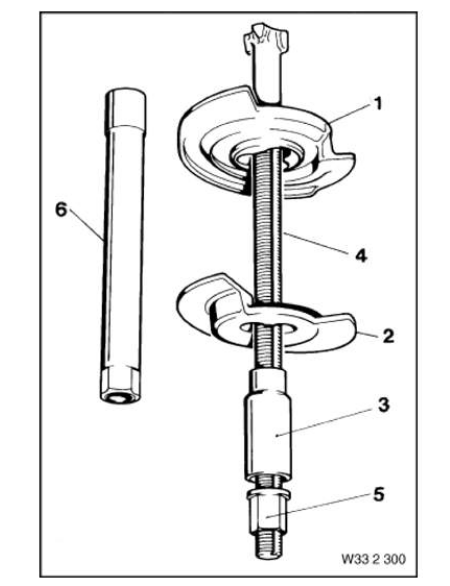 1
6
4
2
3
5
W33 2 300