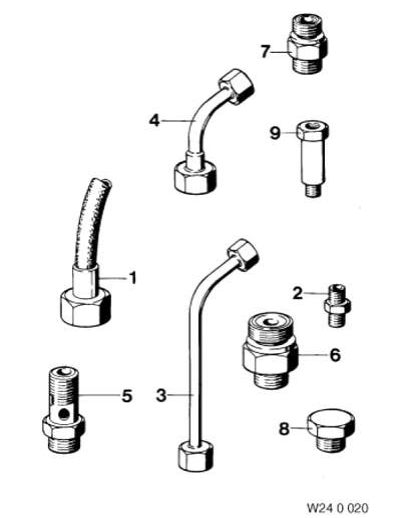 7
4
9
1
2
6
5
3
8
W24 0 020