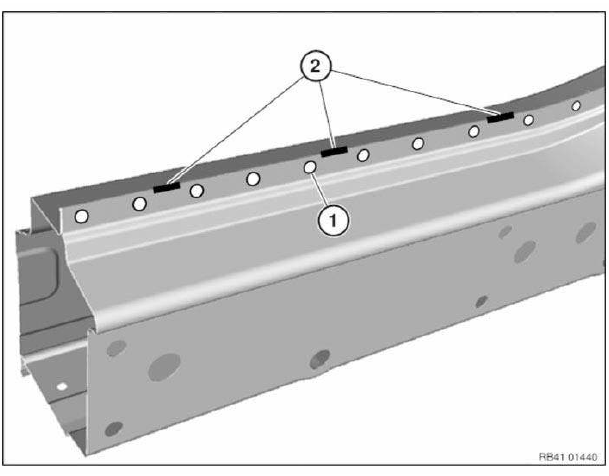 2

1

RB41 01440