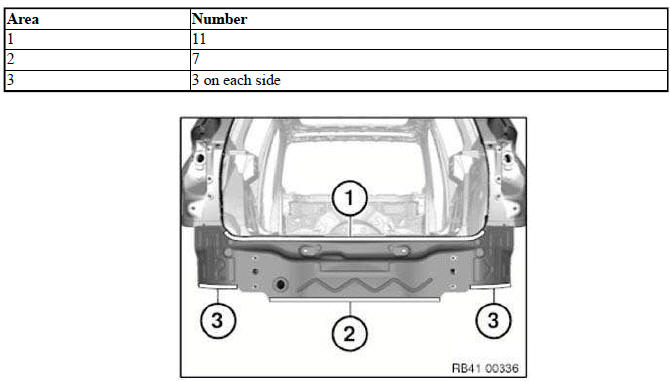 | Area | Number |
|---|---|
| 1 | 11 |
| 2 | 7 |
| 3 | 3 on each side |

1

3

2

3

RB41 00336