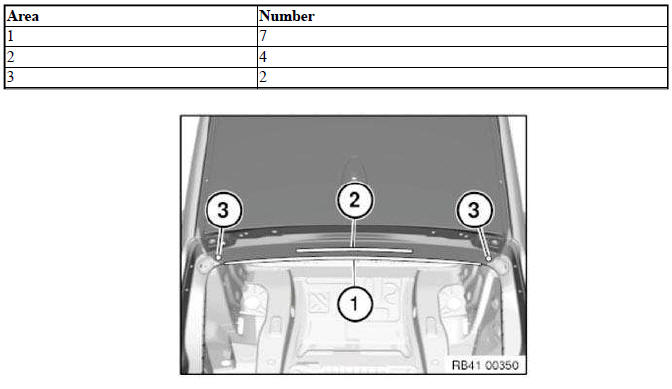 | Area | Number |
|---|---|
| 1 | 7 |
| 2 | 4 |
| 3 | 2 |

3
2
3
1
RB41 00350