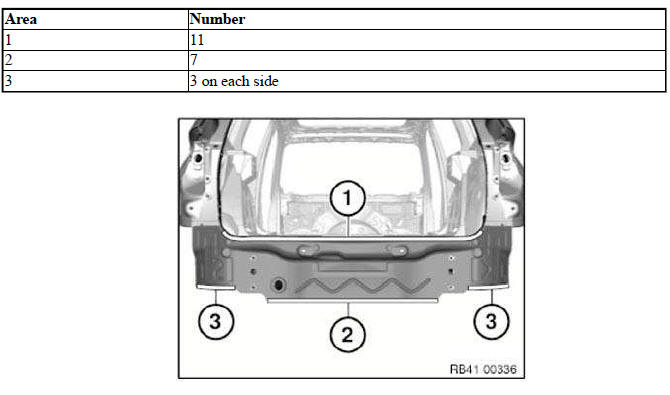 | Area | Number |
|---|---|
| 1 | 11 |
| 2 | 7 |
| 3 | 3 on each side |

1

3

2

3

RB41 00336