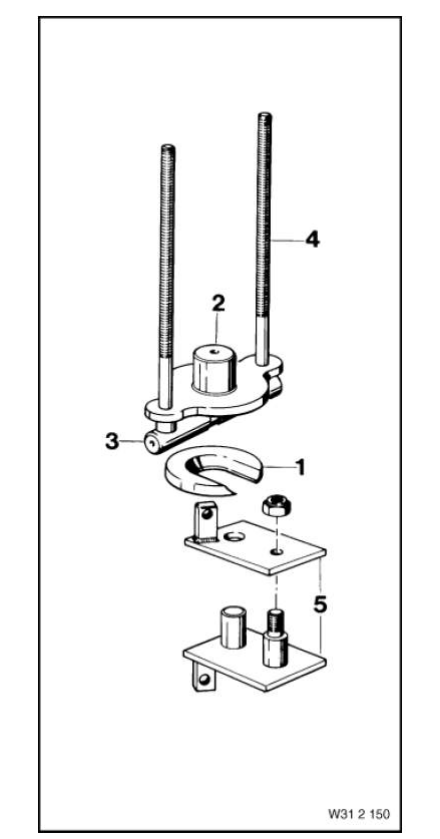 4
2
3
1
5
W31 2 150