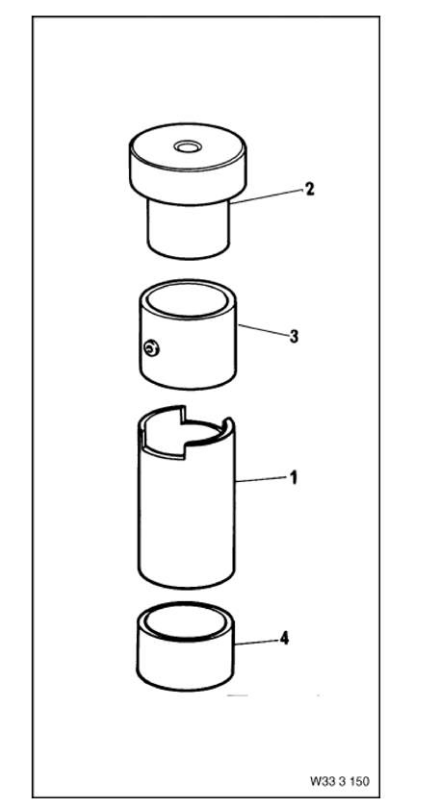 2

3

1

4

W33 3 150