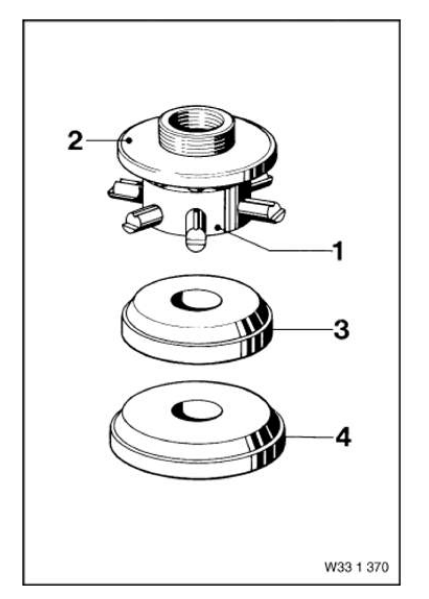 2
1
3
4
W33 1 370