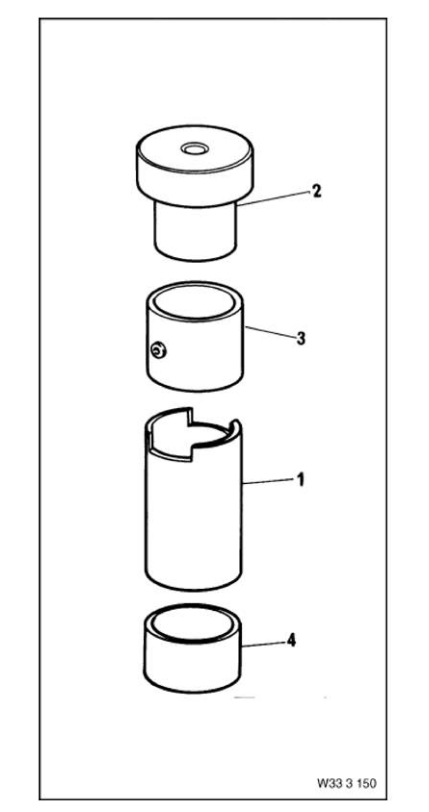 2

3

1

4

W33 3 150