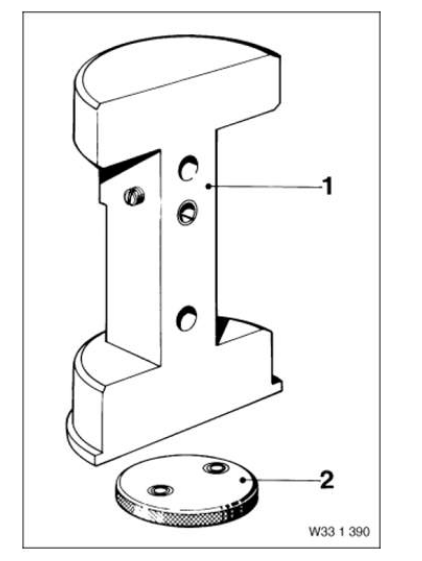 1
2
W33 1 390