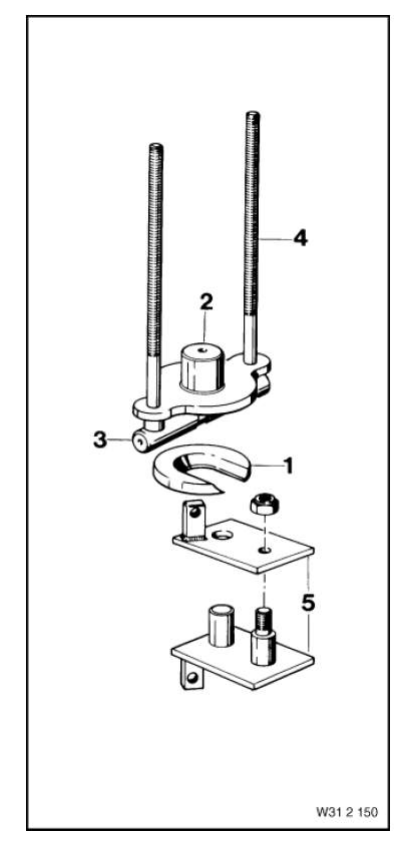 4
2
3
1
5
W31 2 150