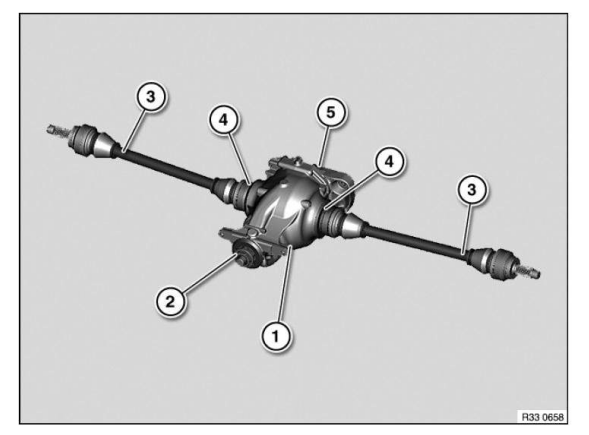 3
4
5
4
3
2
1
R33 0658