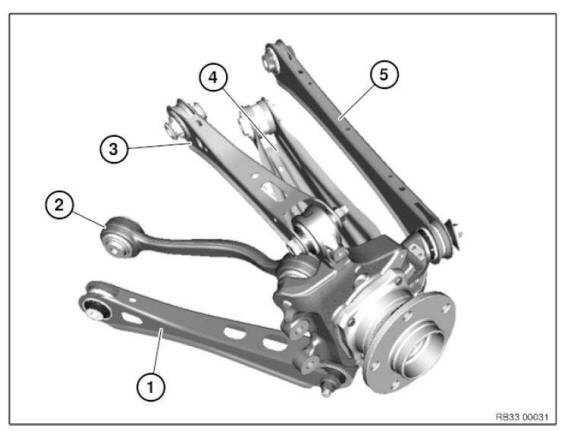 4
5
3
2
1
RB33 00031