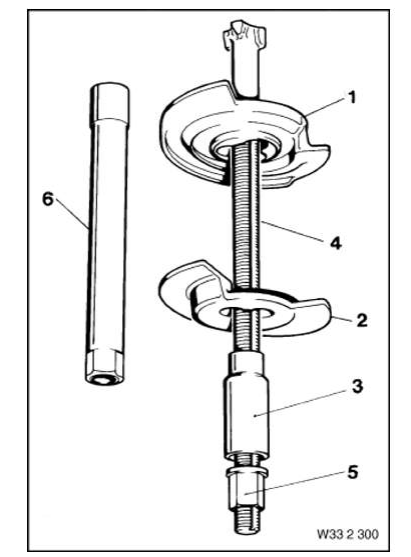 1

6

4

2

3

5

W33 2 300