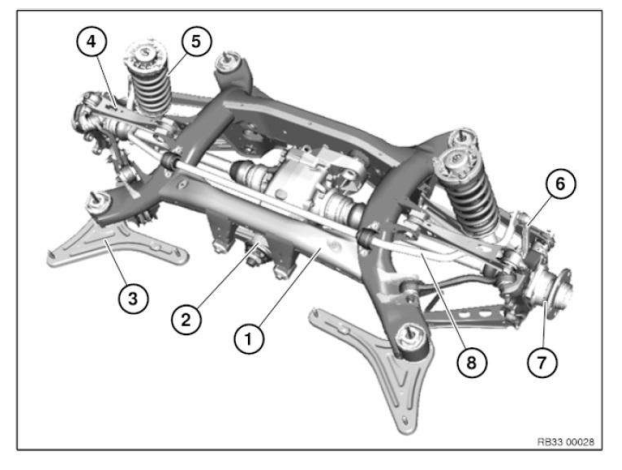 4
5
6
3
2
1
8
7
RB33 00028