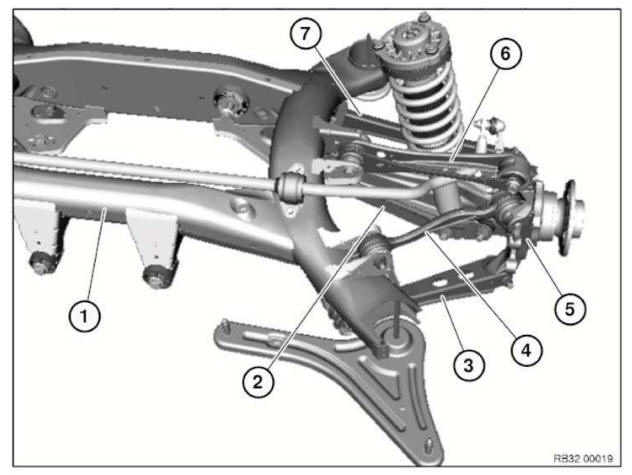 7
6
1
2
3
4
5
RB32 00019