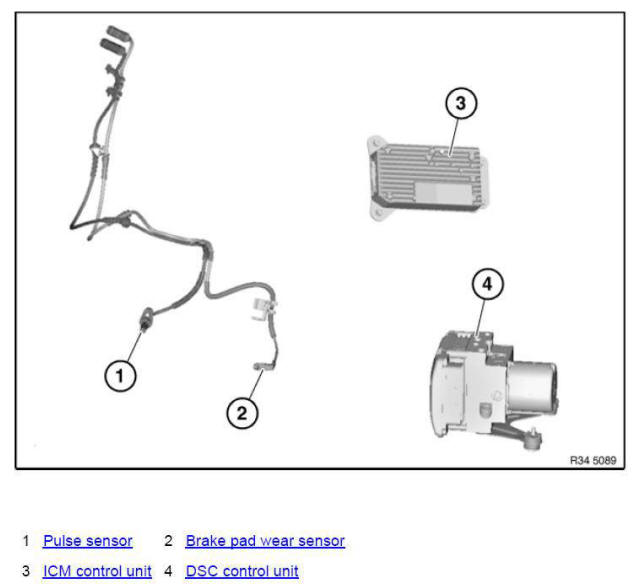 3

4

1

2

R34 5089

| 1 | Pulse sensor | 2 | Brake pad wear sensor |
|---|---|---|---|
| 3 | ICM control unit | 4 | DSC control unit |