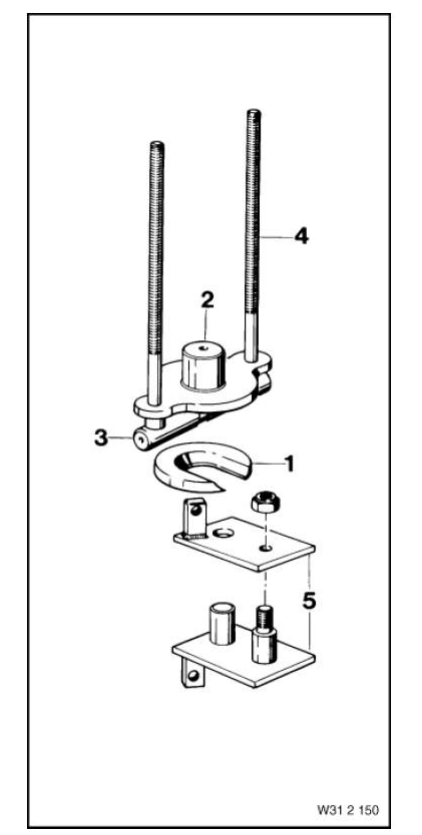 4
2
3
1
5
W31 2 150