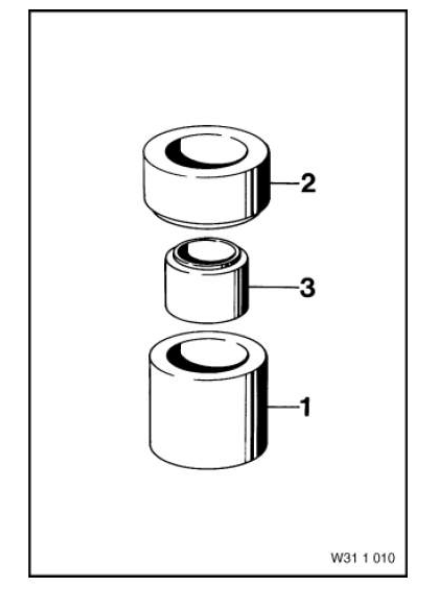 2

3

1

W31 1 010