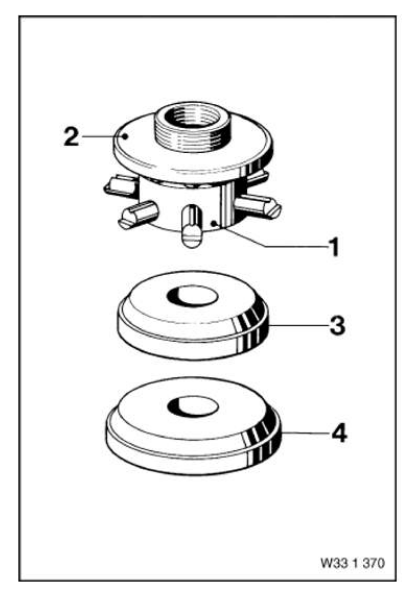 2
1
3
4
W33 1 370