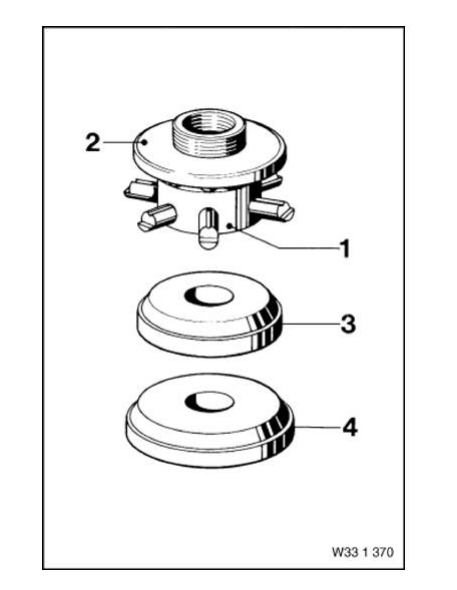 2
1
3
4
W33 1 370