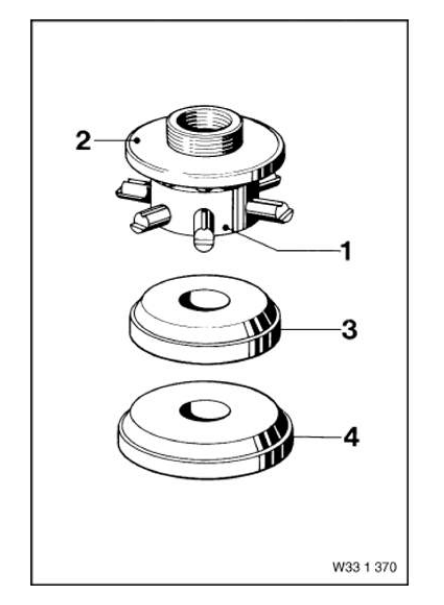 2
1
3
4
W33 1 370