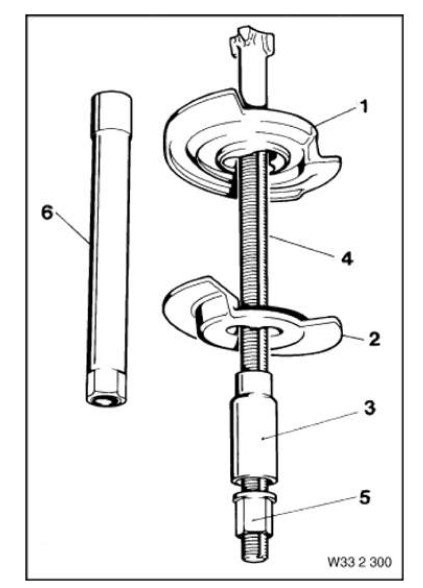 1
6
4
2
3
5
W33 2 300