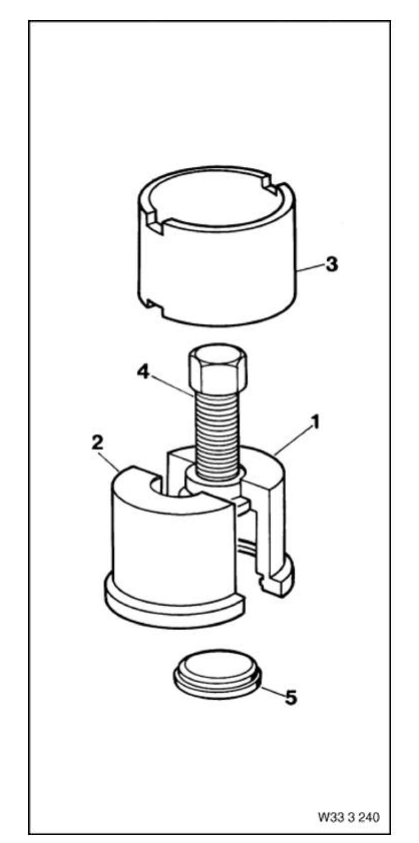 3
4
1
2
5
W33 3 240