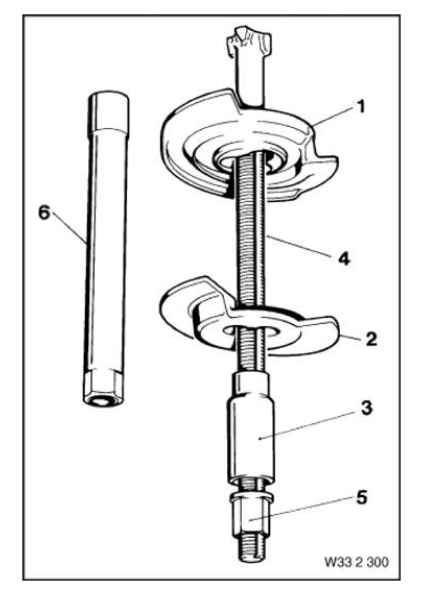 1
6
4
2
3
5
W33 2 300