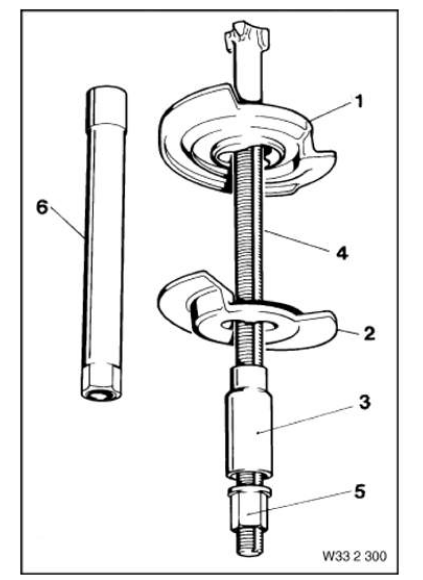 1
6
4
2
3
5
W33 2 300