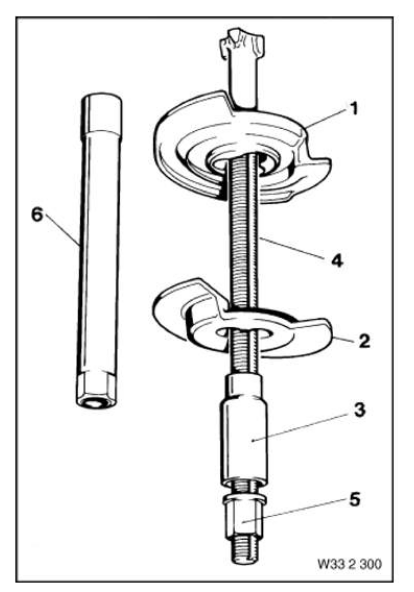 1
6
4
2
3
5
W33 2 300