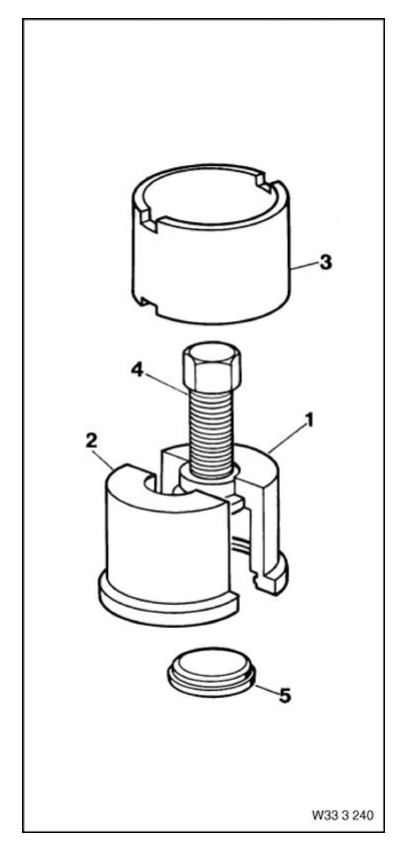 3

4

1

2

5

W33 3 240