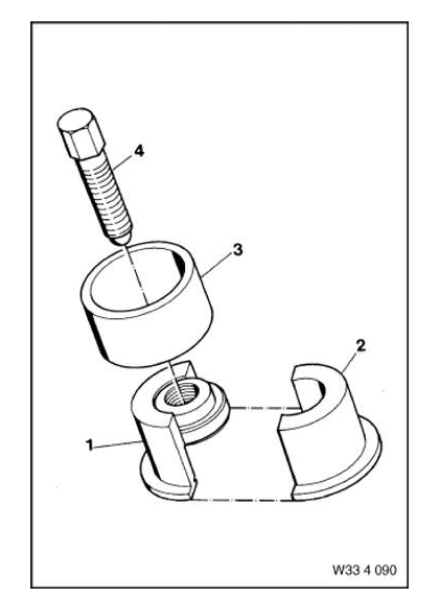 4
3
2
1
W33 4 090