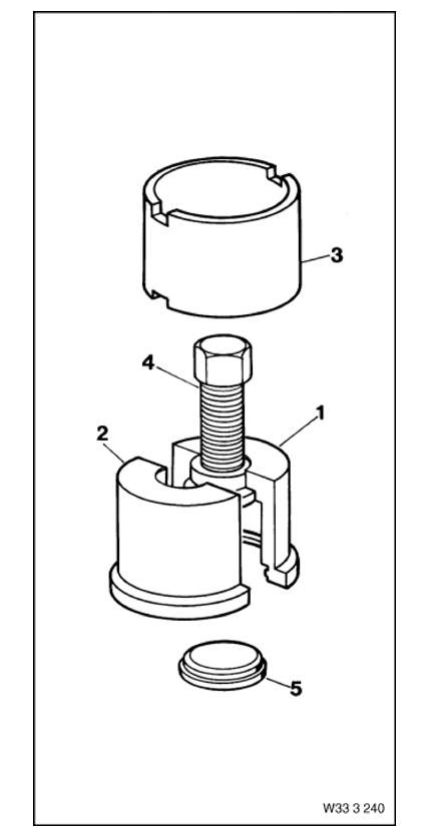 3
4
1
2
5
W33 3 240