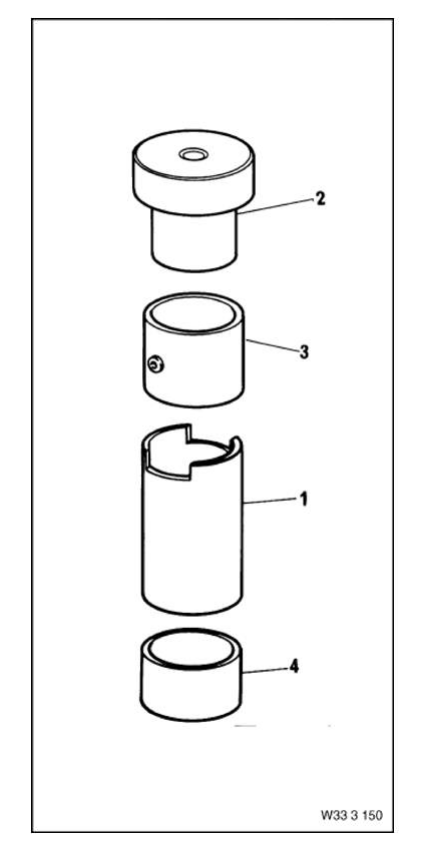 2

3

1

4

W33 3 150