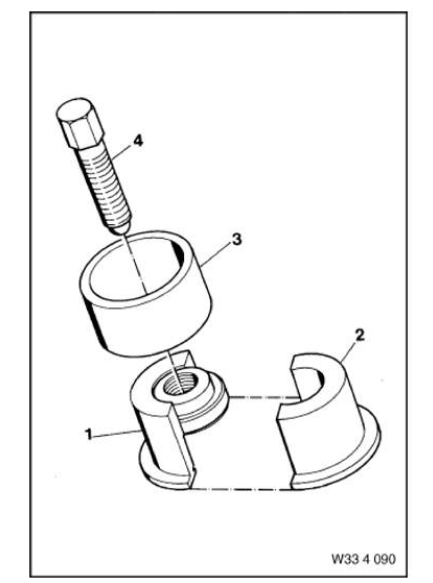 4
3
2
1
W33 4 090