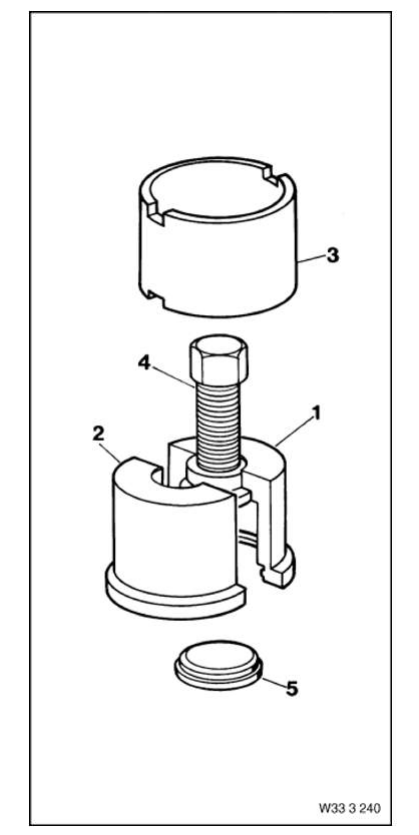 3
4
1
2
5
W33 3 240