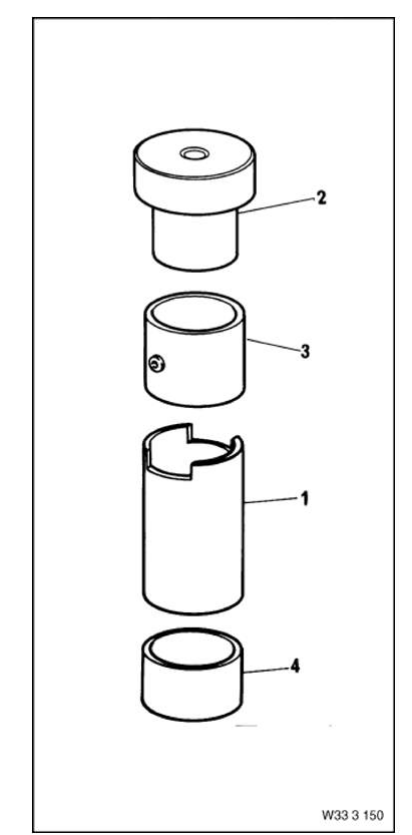 2
3
1
4
W33 3 150