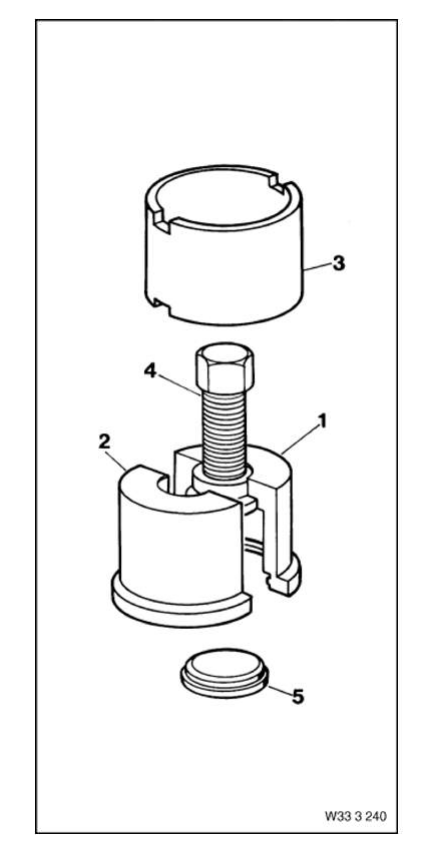 3

4

1

2

5

W33 3 240