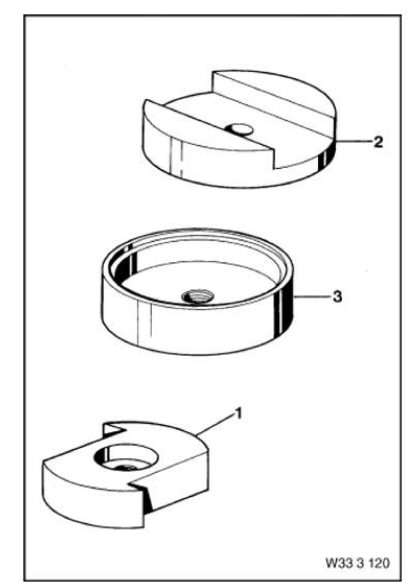 2

3

1

W33 3 120