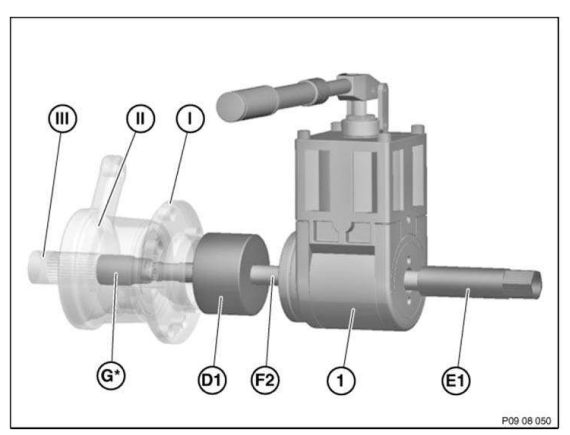 III
II
I
G*
D1
F2
1
E1
P09 08 050