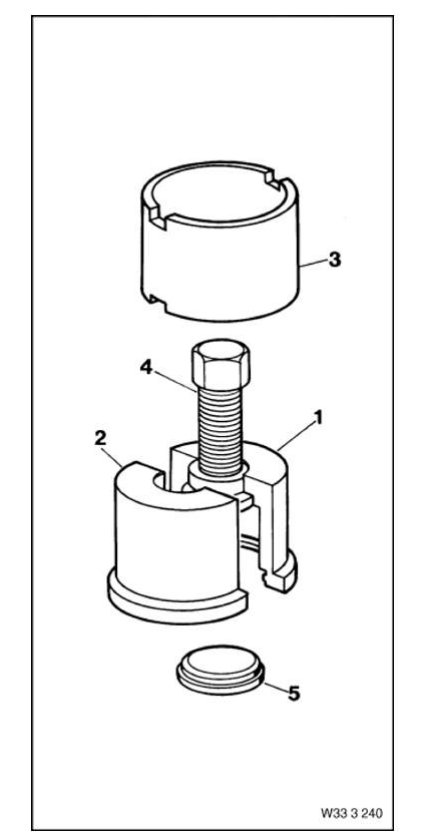 3
4
1
2
5
W33 3 240