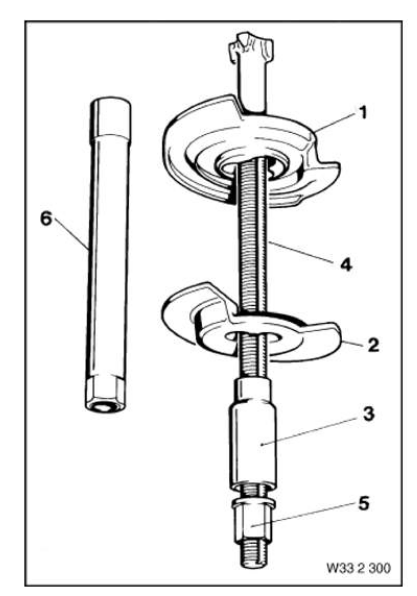 1

6

4

2

3

5

W33 2 300