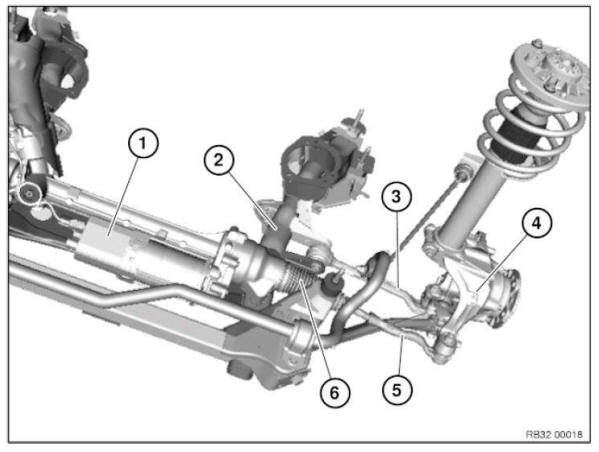 1
2
3
4
6
5
RB32 00018