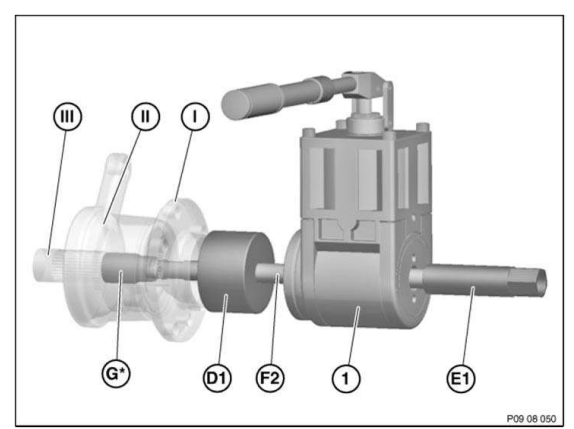 III
II
I
G*
D1
F2
1
E1
P09 08 050