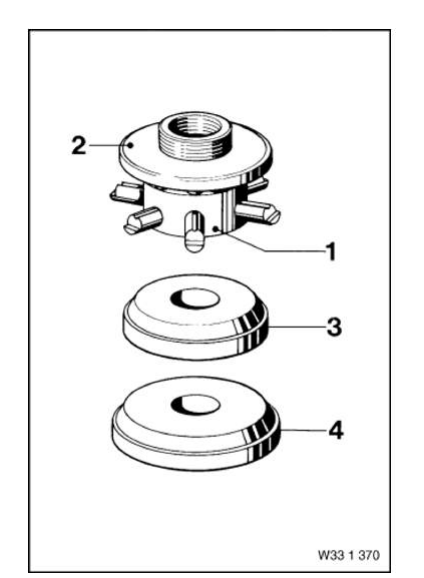 2
1
3
4
W33 1 370