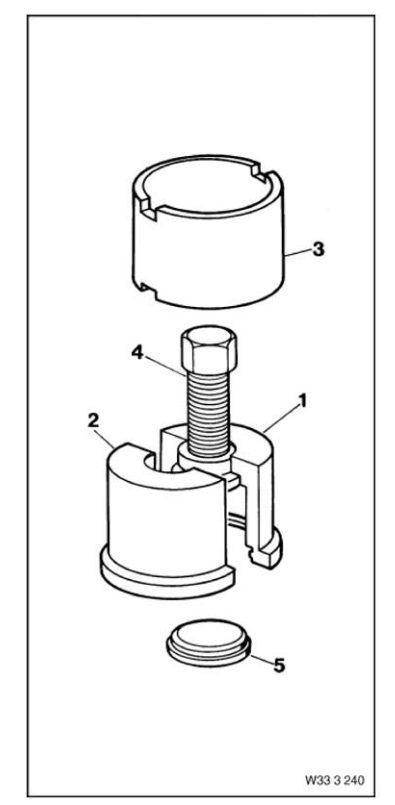 3
4
1
2
5
W33 3 240