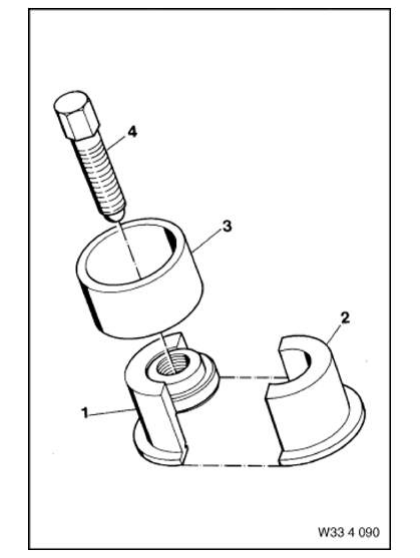 4

3

2

1

W33 4 090