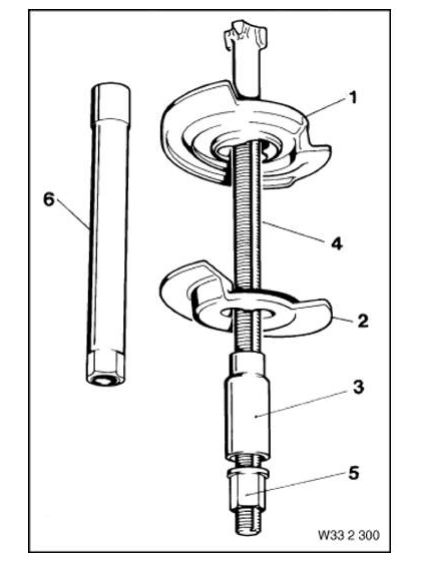 1
6
4
2
3
5
W33 2 300