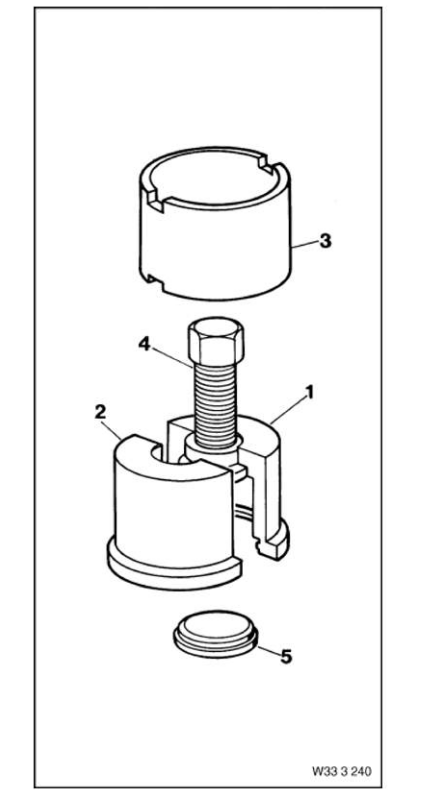 3

4

1

2

5

W33 3 240