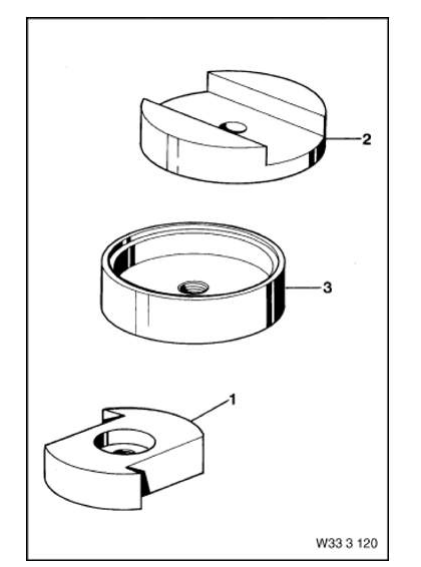 2

3

1

W33 3 120