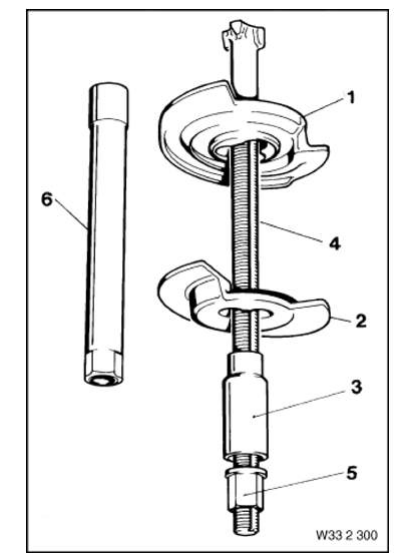 1
6
4
2
3
5
W33 2 300